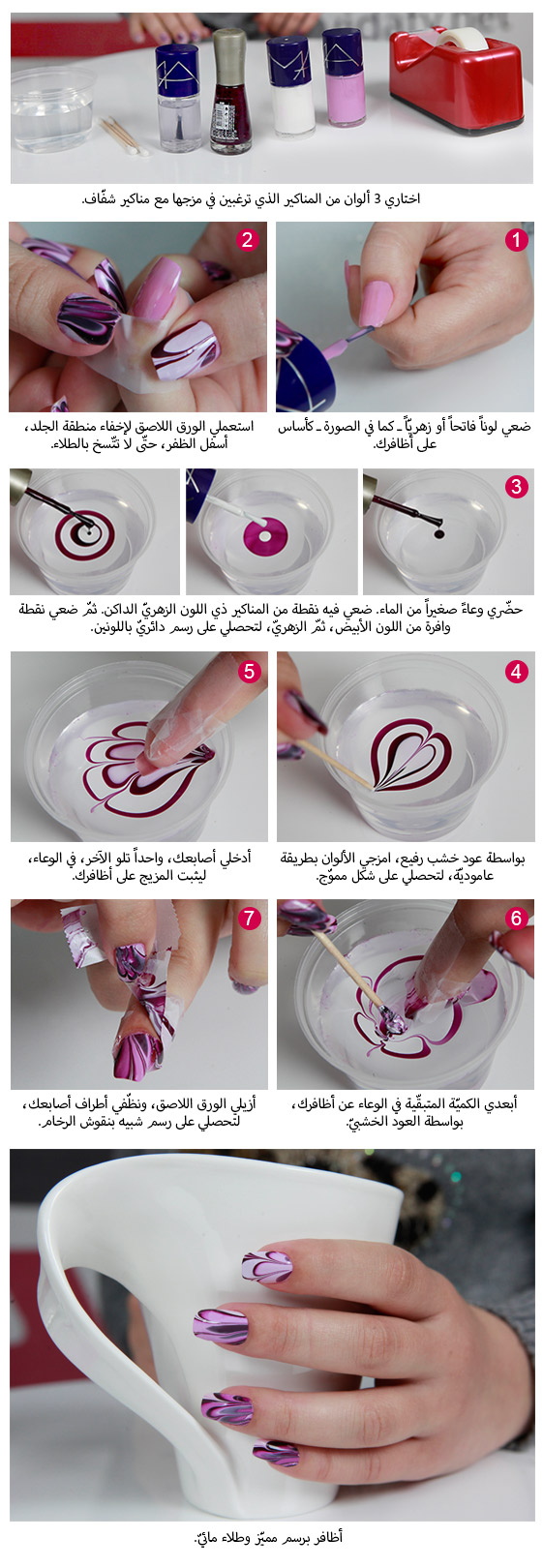 اختاري 3 ألوان من المناكير الذي ترغبين في مزجها مع مناكير شفّاف.

1
ضعي لوناً فاتحاً أو زهرياً ـ كما في الصورة ـ كأساس على أظافرك.

2
استعملي الورق اللاصق لإخفاء منطقة الجلد، أسفل الظفر، حتّى لا تتّسخ بالطلاء.

3
حضّري وعاءً صغيراً من الماء. ضعي فيه نقطة من المناكير ذي اللون الزهريّ الداكن. ثمّ ضعي نقطة وافرة من اللون الأبيض، ثمّ الزهريّ، لتحصلي على رسم دائريّ باللونين.

4
بواسطة عود خشب رفيع، امزجي الألوان بطريقة عاموديّة، لتحصلي على شكل مموّج.

5
أدخلي أصابعك، واحداً تلو الآخر، في الوعاء، ليثبت المزيج على أظافرك.

6
أبعدي الكميّة المتبقّية في الوعاء عن أظافرك، بواسطة العود الخشبيّ.

7
أزيلي الورق اللاصق، ونظّفي أطراف أصابعك، لتحصلي على رسم شبيه بنقوش الرخام.

أظافر برسم مميّز وطلاء مائيّ.